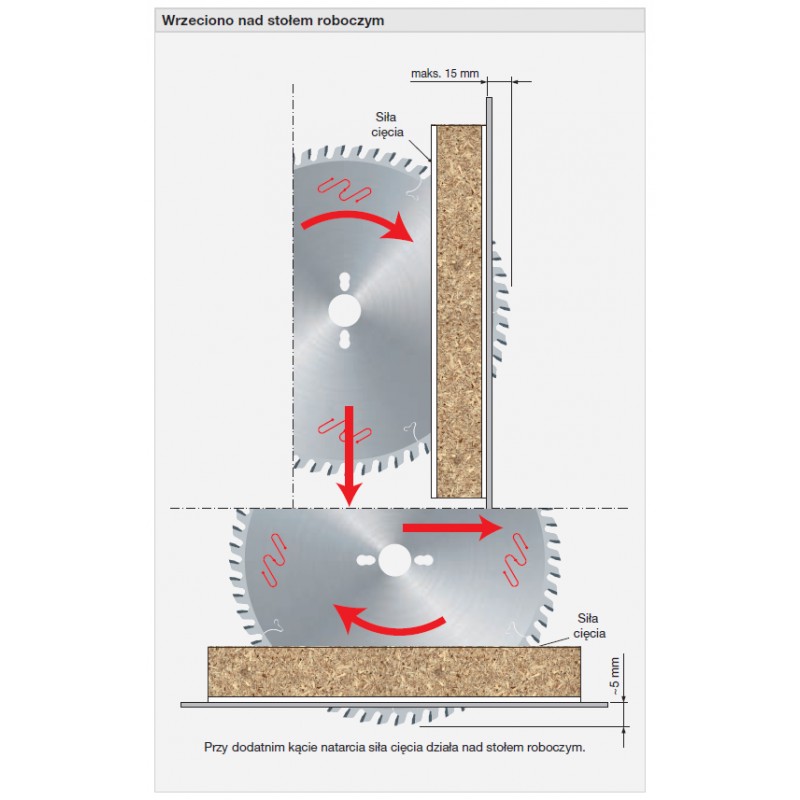 Wrzeciono nad stołem roboczym

maks. 15 mm

Siła cięcia

Siła cięcia

~5 mm

Przy dodatnim kącie natarcia siła cięcia działa nad stołem roboczym.