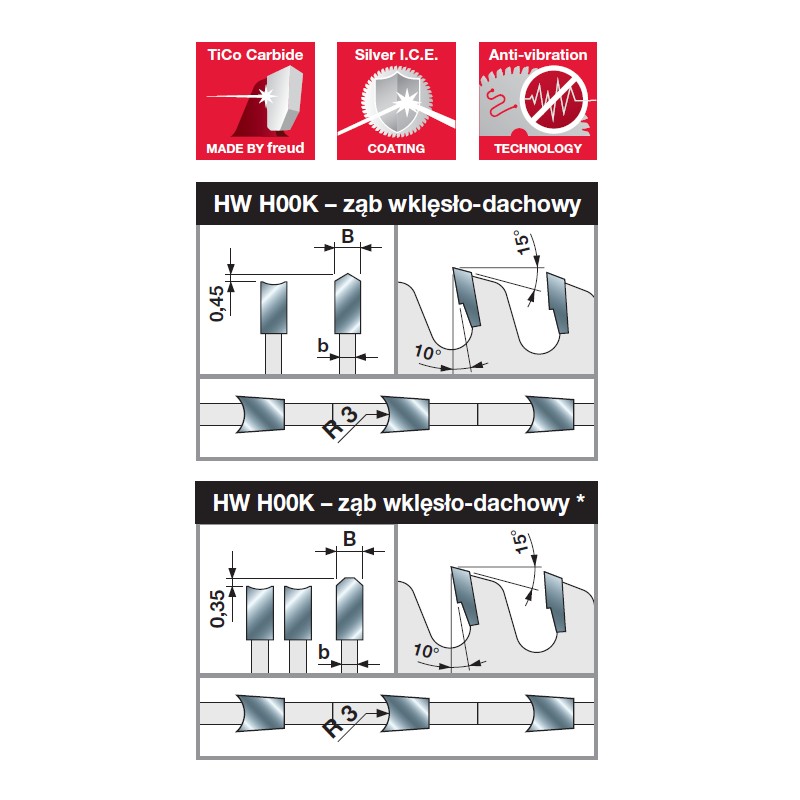 TiCo Carbide
MADE BY freud

Silver I.C.E.
COATING

Anti-vibration
TECHNOLOGY

HW H00K – ząb wklęsło-dachowy

B
0,45
b
15°
10°
R 3

HW H00K – ząb wklęsło-dachowy *

B
0,35
b
15°
10°
R 3