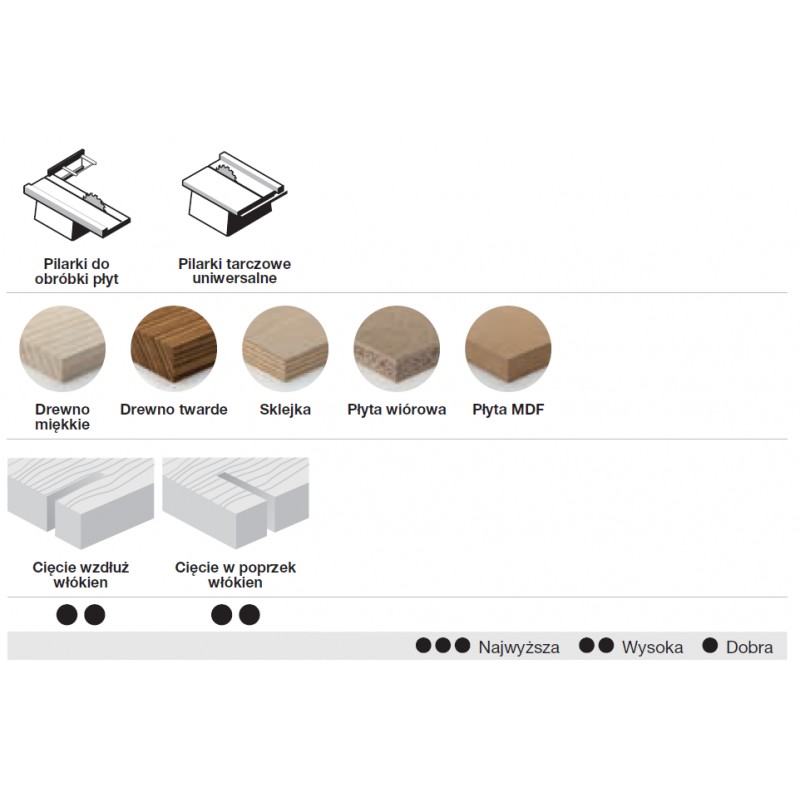 Pilarki do obróbki płyt

Pilarki tarczowe uniwersalne

Drewno miękkie

Drewno twarde

Sklejka

Płyta wiórowa

Płyta MDF

Cięcie wzdłuż włókien

Cięcie w poprzek włókien

●●

●●

●●● Najwyższa ●● Wysoka ● Dobra