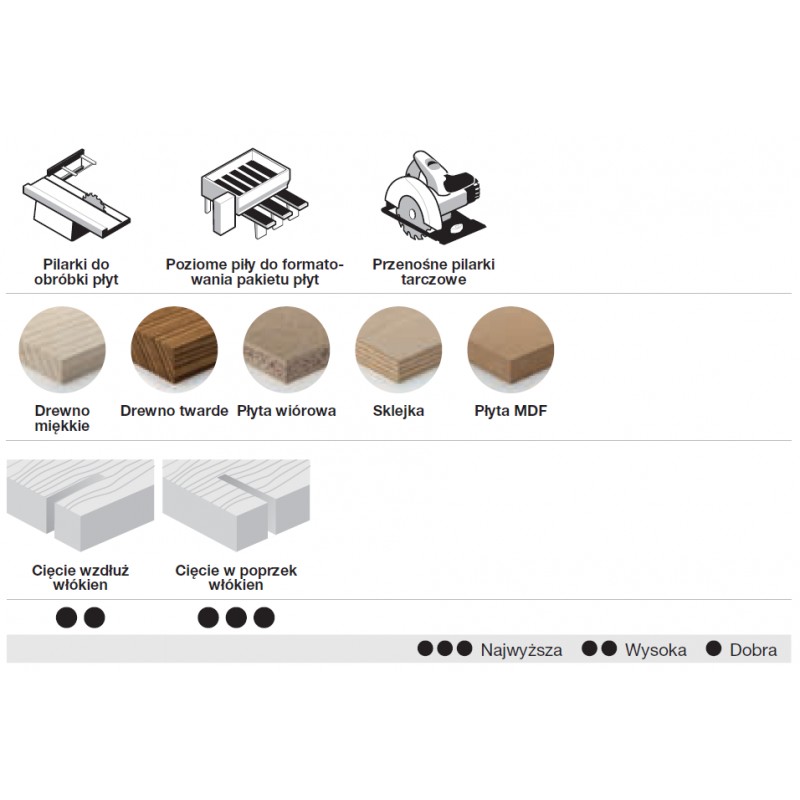 Pilarki do obróbki płyt

Poziome piły do formatowania pakietu płyt

Przenośne pilarki tarczowe

Drewno miękkie

Drewno twarde

Płyta wiórowa

Sklejka

Płyta MDF

Cięcie wzdłuż włókien

Cięcie w poprzek włókien

●●

●●●

●●● Najwyższa ●● Wysoka ● Dobra