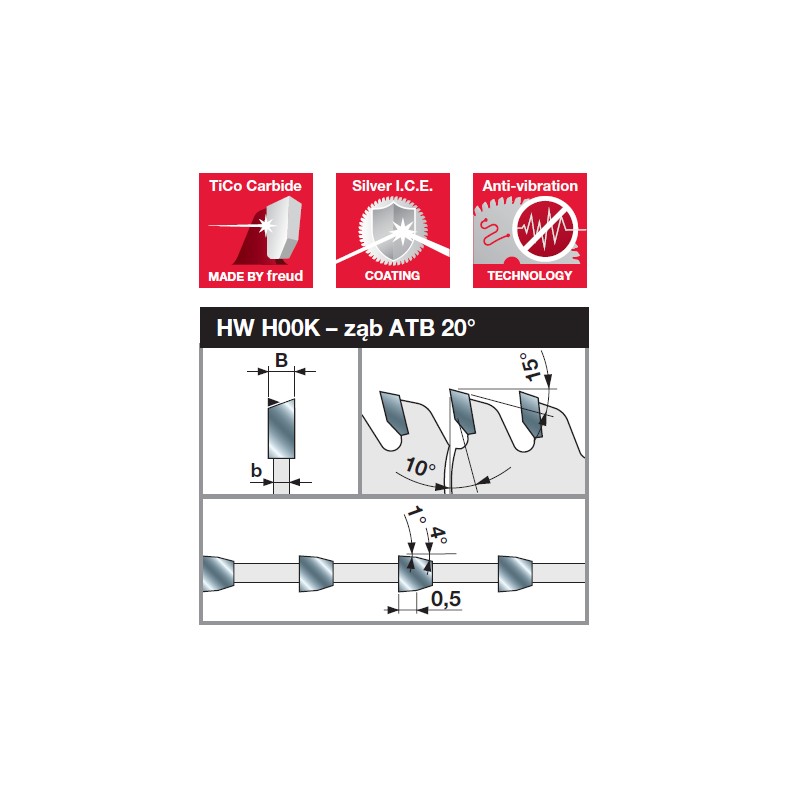 TiCo Carbide
MADE BY freud

Silver I.C.E.
COATING

Anti-vibration
TECHNOLOGY

HW H00K – ząb ATB 20°

B
b

15°
10°

1°
4°
0,5