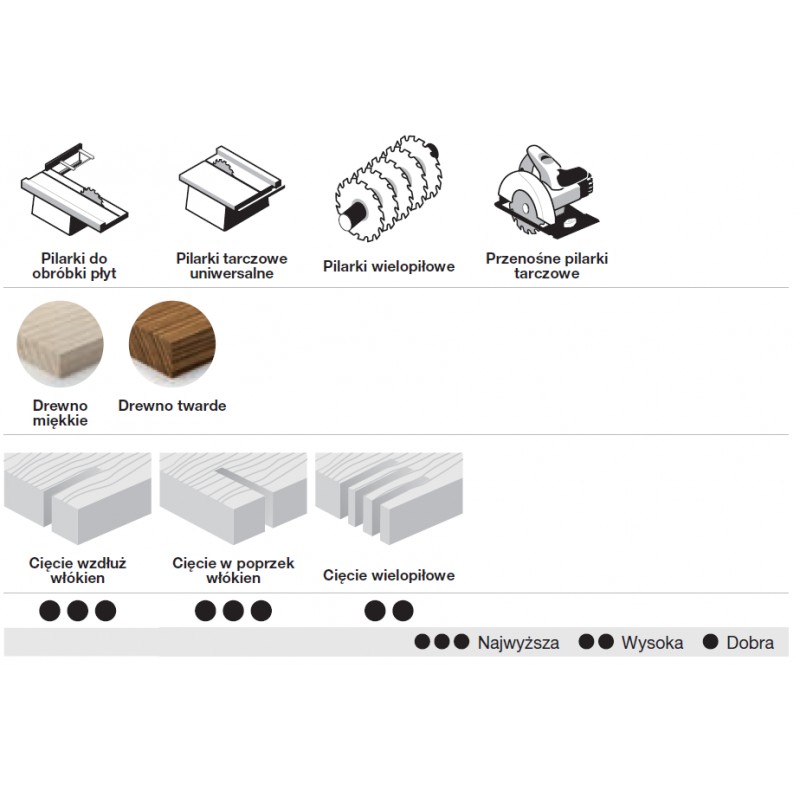 Pilarki do obróbki płyt

Pilarki tarczowe uniwersalne

Pilarki wielopiłowe

Przenośne pilarki tarczowe

Drewno miękkie

Drewno twarde

Cięcie wzdłuż włókien

Cięcie w poprzek włókien

Cięcie wielopiłowe

●●●

●●●

●●

●●● Najwyższa ●● Wysoka ● Dobra